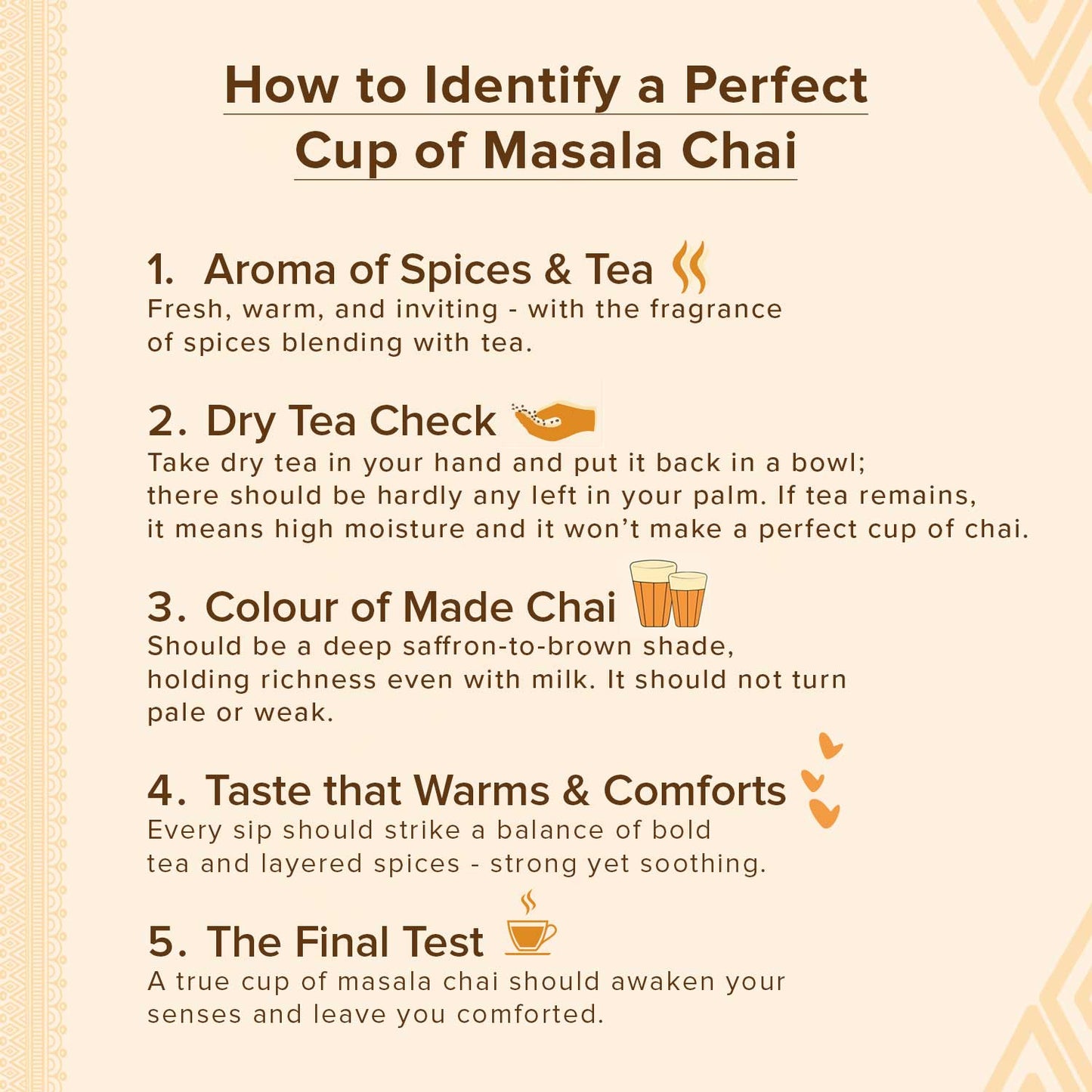 How to Identify a Perfect Cup of Masala Chai

1. Aroma of Spices & Tea
Fresh, warm, and inviting - with the fragrance of spices blending with tea.

2. Dry Tea Check
Take dry tea in your hand and put it back in a bowl; there should be hardly any left in your palm. If tea remains, it means high moisture and it won't make a perfect cup of chai.

3. Colour of Made Chai
Should be a deep saffron-to-brown shade, holding richness even with milk. It should not turn pale or weak.

4. Taste that Warms & Comforts
Every sip should strike a balance of bold tea and layered spices - strong yet soothing.

5. The Final Test
A true cup of masala chai should awaken your senses and leave you comforted.