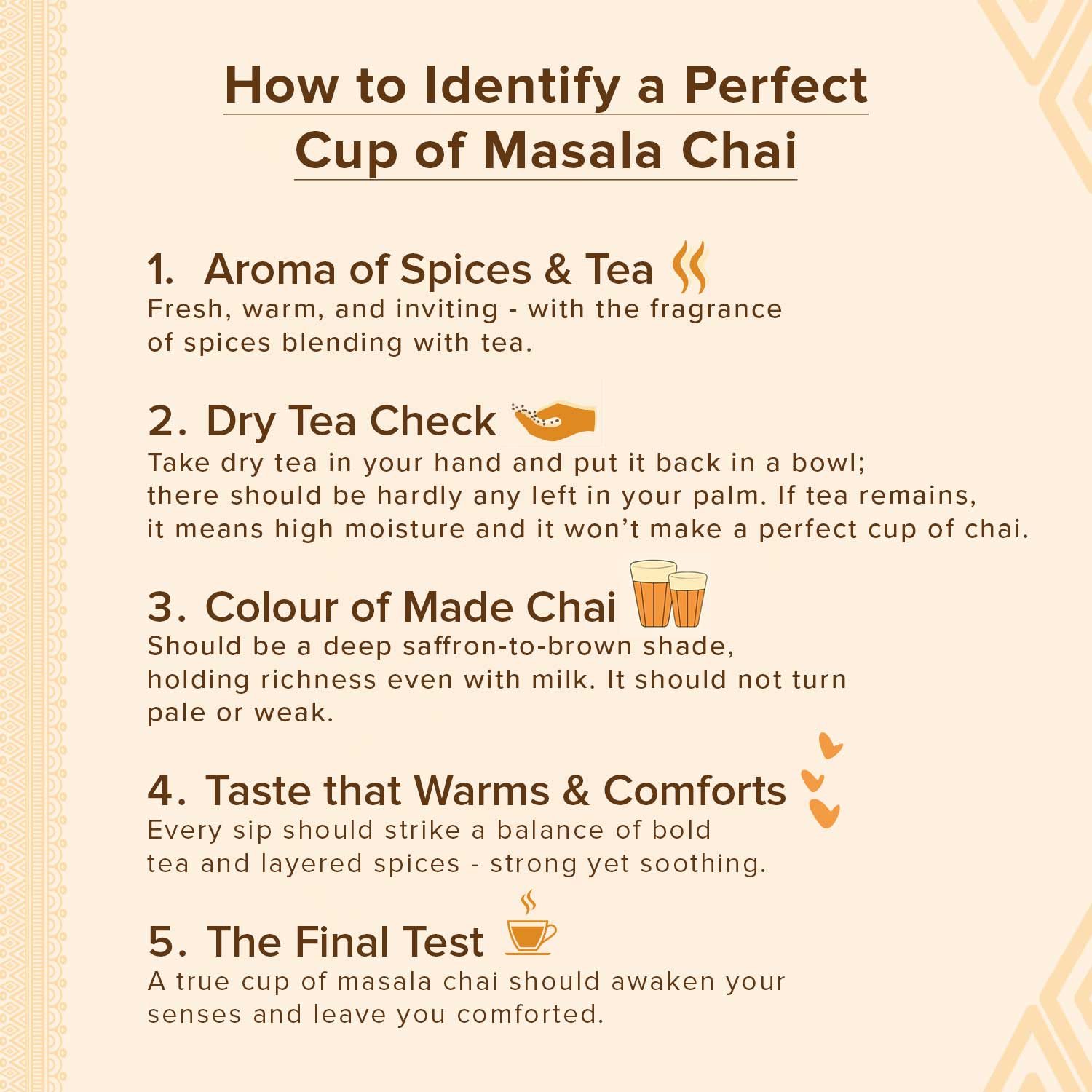 How to Identify a Perfect Cup of Masala Chai

1. Aroma of Spices & Tea
Fresh, warm, and inviting - with the fragrance of spices blending with tea.

2. Dry Tea Check
Take dry tea in your hand and put it back in a bowl; there should be hardly any left in your palm. If tea remains, it means high moisture and it won't make a perfect cup of chai.

3. Colour of Made Chai
Should be a deep saffron-to-brown shade, holding richness even with milk. It should not turn pale or weak.

4. Taste that Warms & Comforts
Every sip should strike a balance of bold tea and layered spices - strong yet soothing.

5. The Final Test
A true cup of masala chai should awaken your senses and leave you comforted.